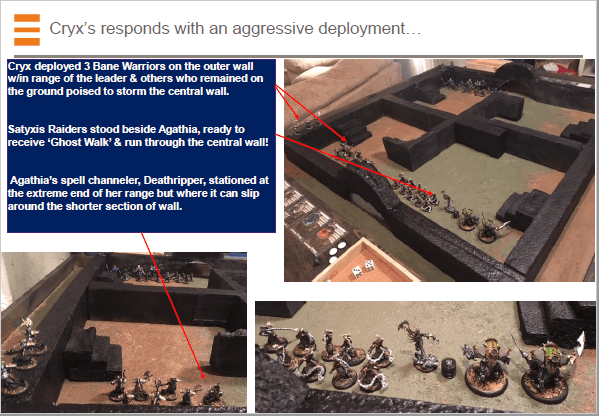 Cryx's responds with an aggressive deployment…

Cryx deployed 3 Bane Warriors on the outer wall w/in range of the leader & others who remained on the ground poised to storm the central wall.

Satyxis Raiders stood beside Agathia, ready to receive 'Ghost Walk' & run through the central wall!

Agathia's spell channeler, Deathripper, stationed at the extreme end of her range but where it can slip around the shorter section of wall.